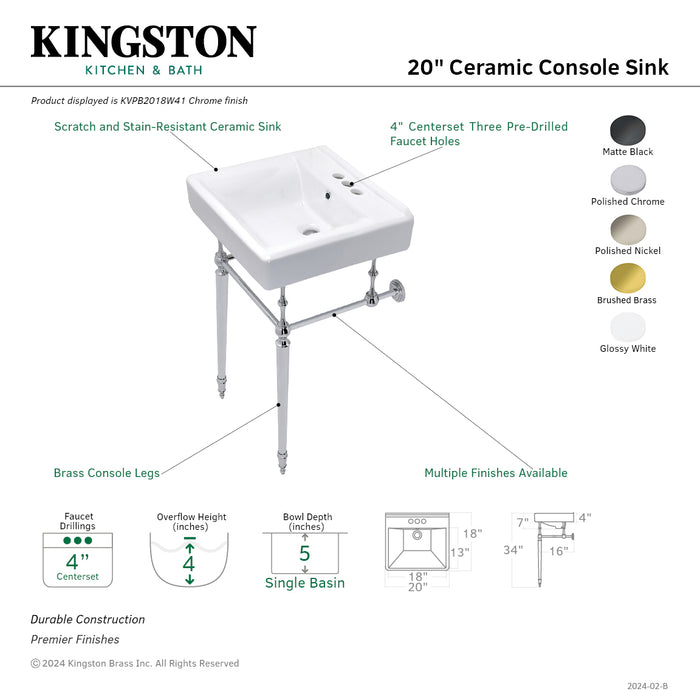 KINGSTON
KITCHEN & BATH

20" Ceramic Console Sink

Product displayed is KVPB2018W41 Chrome finish

Scratch and Stain-Resistant Ceramic Sink

4" Centerset Three Pre-Drilled Faucet Holes

Matte Black
Polished Chrome
Polished Nickel
Brushed Brass
Glossy White

Brass Console Legs

Multiple Finishes Available

Faucet Drillings
4"
Centerset

Overflow Height (inches)
4

Bowl Depth (inches)
5
Single Basin

18"
13"
18"
20"

7"
4"
34"
16"

Durable Construction
Premier Finishes

© 2024 Kingston Brass Inc. All Rights Reserved

2024-02-B