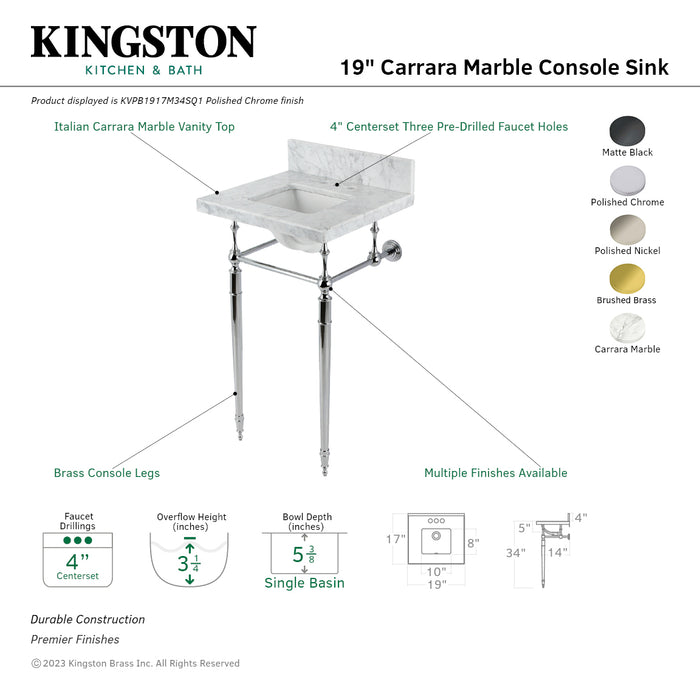 KINGSTON
KITCHEN & BATH

19" Carrara Marble Console Sink

Product displayed is KVPB1917M34SQ1 Polished Chrome finish

Italian Carrara Marble Vanity Top

4" Centerset Three Pre-Drilled Faucet Holes

Matte Black

Polished Chrome

Polished Nickel

Brushed Brass

Carrara Marble

Brass Console Legs

Multiple Finishes Available

Faucet Drillings
4"
Centerset

Overflow Height (inches)
$3\frac{1}{4}$

Bowl Depth (inches)
$5\frac{3}{8}$
Single Basin

17"
8"
10"
19"

5"
4"
34"
14"

Durable Construction
Premier Finishes

© 2023 Kingston Brass Inc. All Rights Reserved