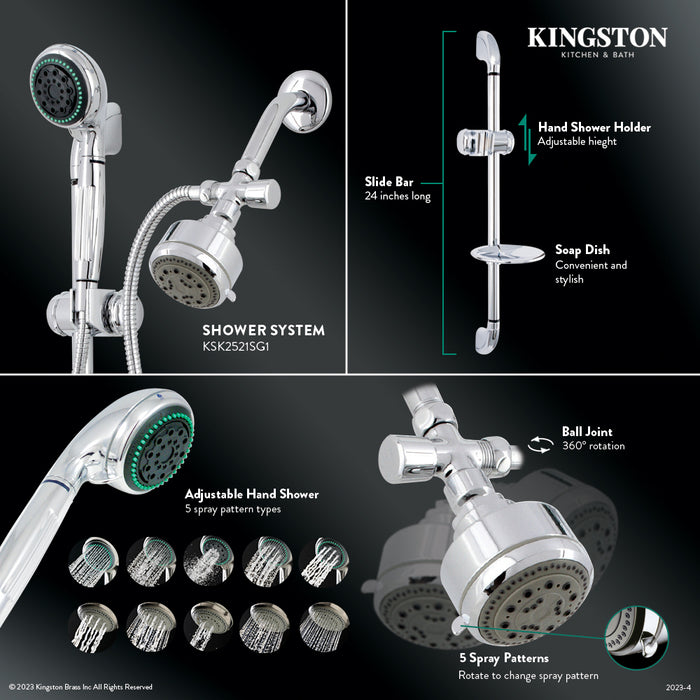 SHOWER SYSTEM
KSK2521SG1

KINGSTON
KITCHEN & BATH

Hand Shower Holder
Adjustable hieght

Slide Bar
24 inches long

Soap Dish
Convenient and stylish

Adjustable Hand Shower
5 spray pattern types

Ball Joint
360° rotation

5 Spray Patterns
Rotate to change spray pattern

© 2023 Kingston Brass Inc All Rights Reserved

2023-4