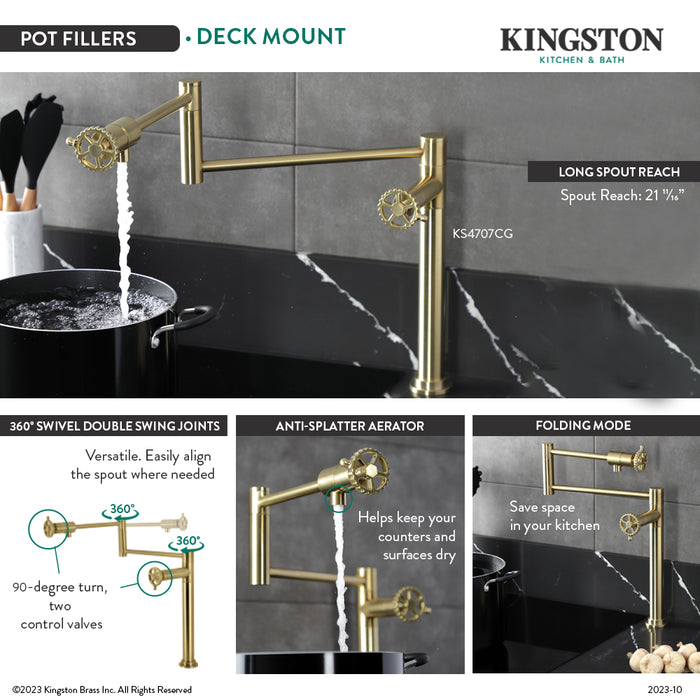 POT FILLERS • DECK MOUNT

KINGSTON
KITCHEN & BATH

LONG SPOUT REACH
Spout Reach: 21 $\frac{11}{16}$"

KS4707CG

360° SWIVEL DOUBLE SWING JOINTS

Versatile. Easily align the spout where needed

360°

360°

90-degree turn, two control valves

ANTI-SPLATTER AERATOR

Helps keep your counters and surfaces dry

FOLDING MODE

Save space in your kitchen

©2023 Kingston Brass Inc. All Rights Reserved

2023-10