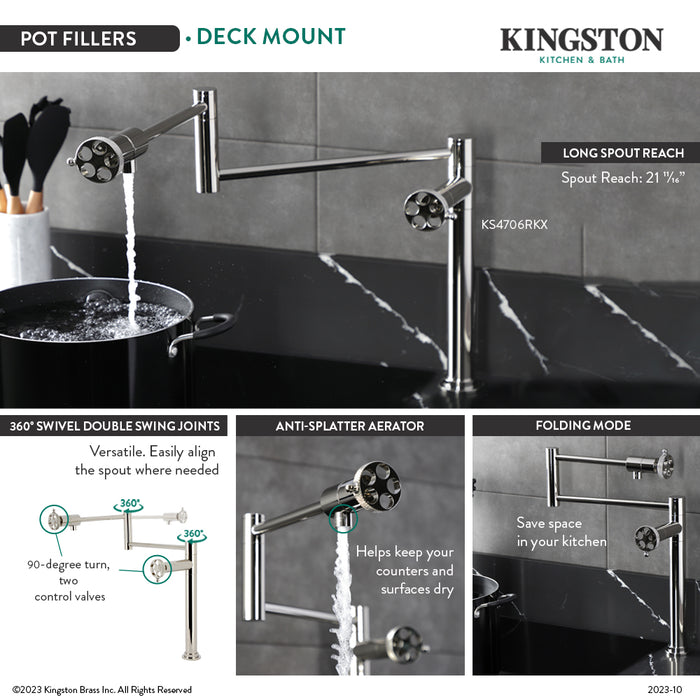 POT FILLERS • DECK MOUNT

KINGSTON
KITCHEN & BATH

LONG SPOUT REACH
Spout Reach: 21 $\frac{11}{16}$"

KS4706RKX

360° SWIVEL DOUBLE SWING JOINTS
Versatile. Easily align the spout where needed

360°
360°

90-degree turn, two control valves

ANTI-SPLATTER AERATOR
Helps keep your counters and surfaces dry

FOLDING MODE
Save space in your kitchen

©2023 Kingston Brass Inc. All Rights Reserved
2023-10