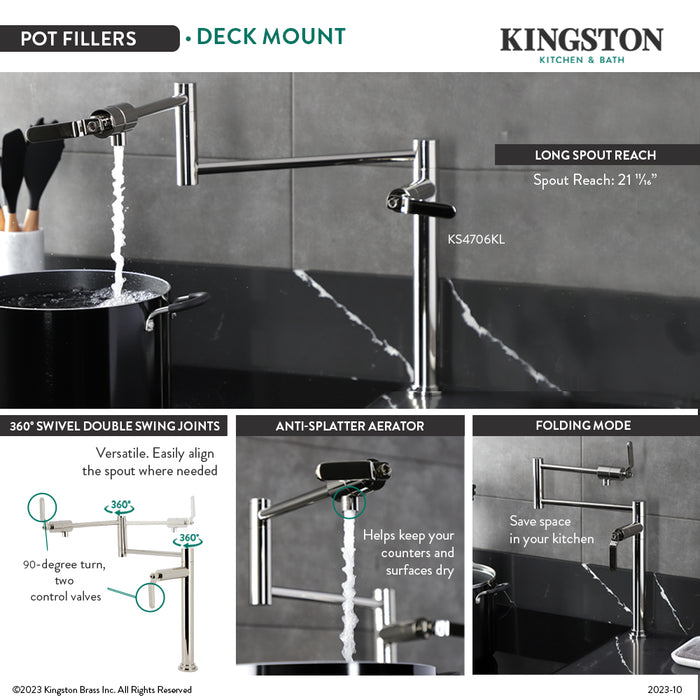 POT FILLERS • DECK MOUNT

KINGSTON
KITCHEN & BATH

LONG SPOUT REACH
Spout Reach: 21 $\frac{11}{16}$"

KS4706KL

360° SWIVEL DOUBLE SWING JOINTS

Versatile. Easily align the spout where needed

360°

360°

90-degree turn, two control valves

ANTI-SPLATTER AERATOR

Helps keep your counters and surfaces dry

FOLDING MODE

Save space in your kitchen

©2023 Kingston Brass Inc. All Rights Reserved

2023-10