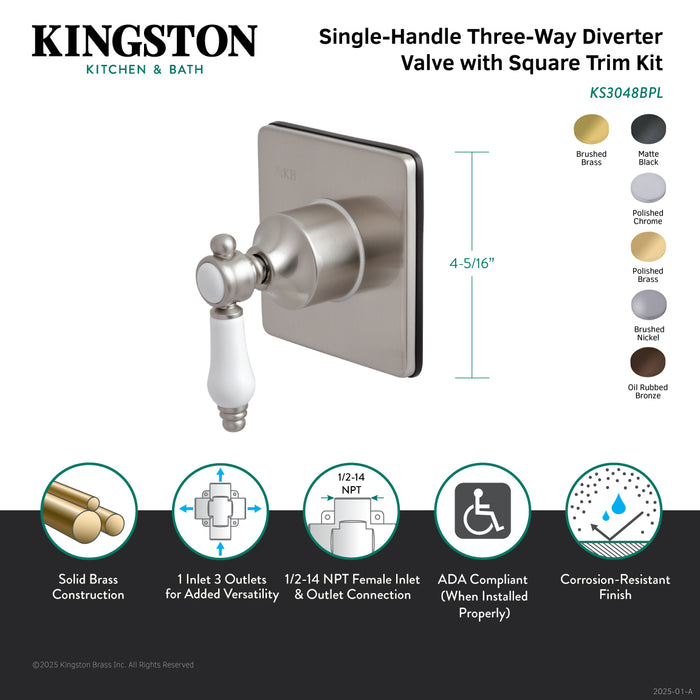 KINGSTON
KITCHEN & BATH

Single-Handle Three-Way Diverter Valve with Square Trim Kit
KS3048BPL

Brushed Brass
Matte Black
Polished Chrome
Polished Brass
Brushed Nickel
Oil Rubbed Bronze

KB

4-5/16"

1/2-14 NPT

Solid Brass Construction

1 Inlet 3 Outlets for Added Versatility

1/2-14 NPT Female Inlet & Outlet Connection

ADA Compliant (When Installed Properly)

Corrosion-Resistant Finish

©2025 Kingston Brass Inc. All Rights Reserved

2025-01-A