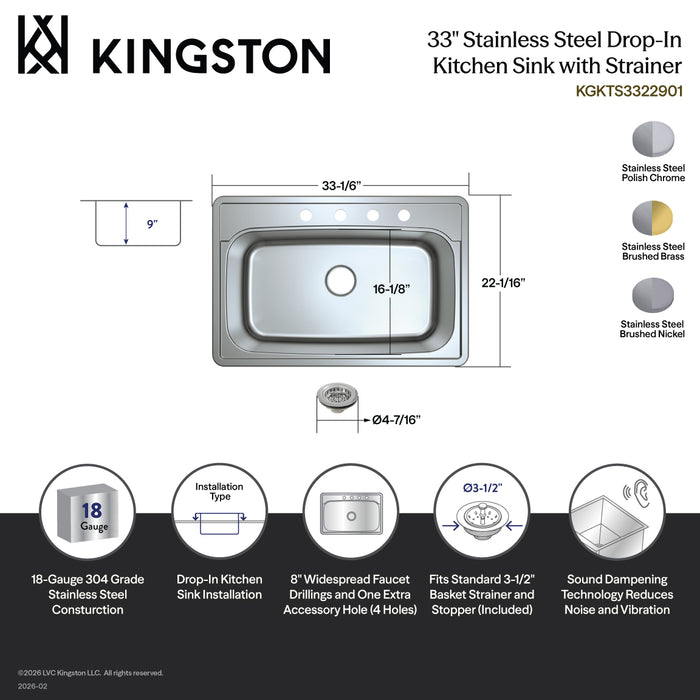 KINGSTON

33" Stainless Steel Drop-In Kitchen Sink with Strainer
KGKTS3322901

Stainless Steel Polish Chrome

Stainless Steel Brushed Brass

Stainless Steel Brushed Nickel

9"

33-1/6"

16-1/8"

22-1/16"

Ø4-7/16"

18 Gauge

Installation Type

Ø3-1/2"

18-Gauge 304 Grade Stainless Steel Consturction

Drop-In Kitchen Sink Installation

8" Widespread Faucet Drillings and One Extra Accessory Hole (4 Holes)

Fits Standard 3-1/2" Basket Strainer and Stopper (Included)

Sound Dampening Technology Reduces Noise and Vibration

©2026 LVC Kingston LLC. All rights reserved.
2026-02