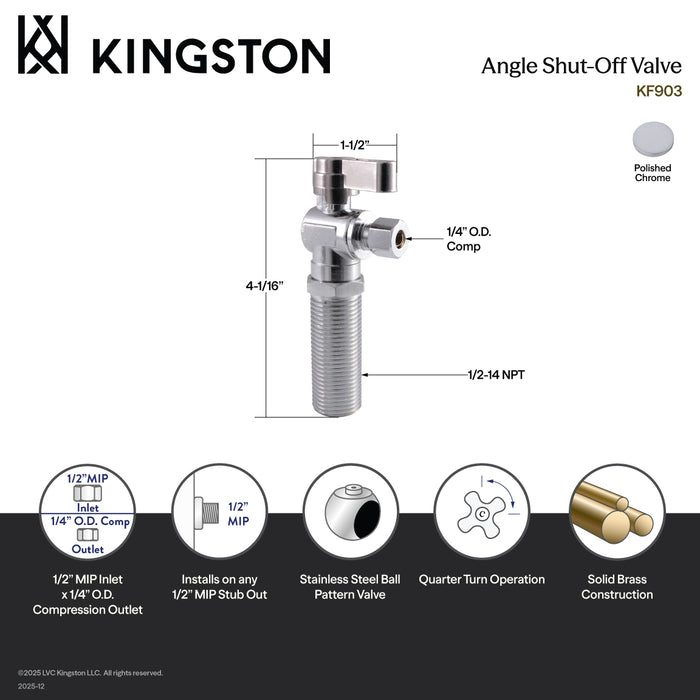 KINGSTON

Angle Shut-Off Valve
KF903

Polished Chrome

1-1/2"

1/4" O.D. Comp

4-1/16"

1/2-14 NPT

1/2"MIP
Inlet
1/4" O.D. Comp
Outlet

1/2" MIP

C

1/2" MIP Inlet x 1/4" O.D. Compression Outlet

Installs on any 1/2" MIP Stub Out

Stainless Steel Ball Pattern Valve

Quarter Turn Operation

Solid Brass Construction

©2025 LVC Kingston LLC. All rights reserved.
2025-12