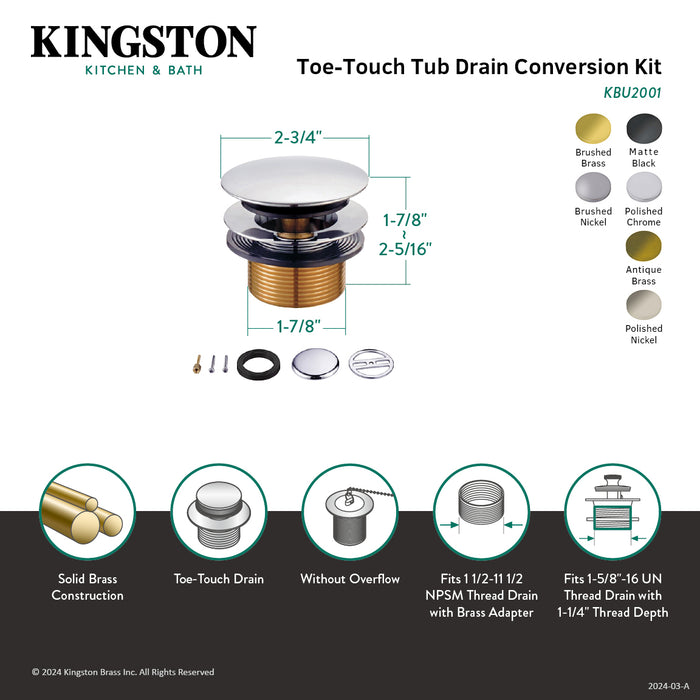 KINGSTON
KITCHEN & BATH

Toe-Touch Tub Drain Conversion Kit
KBU2001

Brushed Brass
Matte Black
Brushed Nickel
Polished Chrome
Antique Brass
Polished Nickel

2-3/4"
1-7/8" ~ 2-5/16"
1-7/8"

Solid Brass Construction

Toe-Touch Drain

Without Overflow

Fits 1 1/2-11 1/2 NPSM Thread Drain with Brass Adapter

Fits 1-5/8"-16 UN Thread Drain with 1-1/4" Thread Depth

© 2024 Kingston Brass Inc. All Rights Reserved

2024-03-A