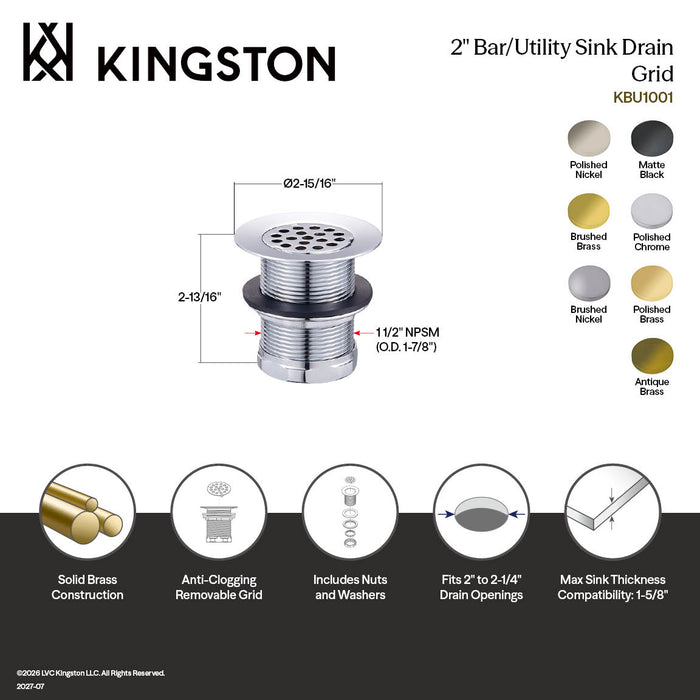 KINGSTON

2" Bar/Utility Sink Drain Grid
KBU1001

Polished Nickel
Matte Black
Brushed Brass
Polished Chrome
Brushed Nickel
Polished Brass
Antique Brass

Ø2-15/16"
2-13/16"
1 1/2" NPSM
(O.D. 1-7/8")

Solid Brass Construction

Anti-Clogging Removable Grid

Includes Nuts and Washers

Fits 2" to 2-1/4" Drain Openings

Max Sink Thickness Compatibility: 1-5/8"

©2026 LVC Kingston LLC. All Rights Reserved.
2027-07