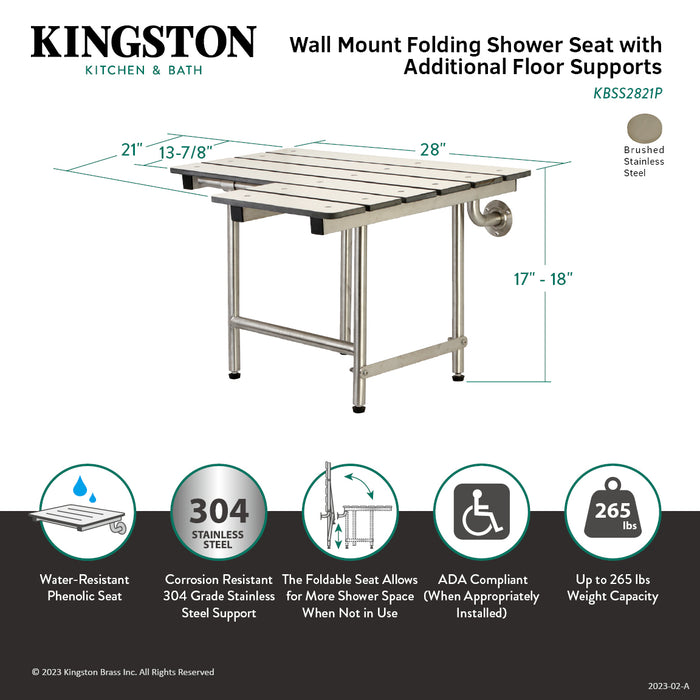 KINGSTON
KITCHEN & BATH

Wall Mount Folding Shower Seat with Additional Floor Supports
KBSS2821P

Brushed Stainless Steel

21"
13-7/8"
28"
17" - 18"

304
STAINLESS STEEL

265
lbs

Water-Resistant Phenolic Seat

Corrosion Resistant 304 Grade Stainless Steel Support

The Foldable Seat Allows for More Shower Space When Not in Use

ADA Compliant (When Appropriately Installed)

Up to 265 lbs Weight Capacity

© 2023 Kingston Brass Inc. All Rights Reserved

2023-02-A