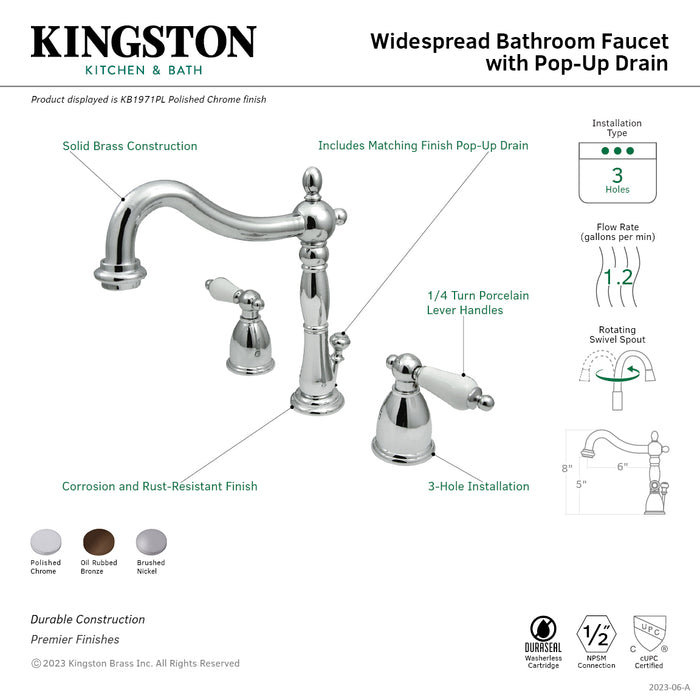 KINGSTON
KITCHEN & BATH

Widespread Bathroom Faucet with Pop-Up Drain

Product displayed is KB1971PL Polished Chrome finish

Solid Brass Construction

Includes Matching Finish Pop-Up Drain

1/4 Turn Porcelain Lever Handles

Corrosion and Rust-Resistant Finish

3-Hole Installation

Installation Type
3
Holes

Flow Rate (gallons per min)
1.2

Rotating Swivel Spout

8"
6"
5"

Polished Chrome
Oil Rubbed Bronze
Brushed Nickel

Durable Construction
Premier Finishes

© 2023 Kingston Brass Inc. All Rights Reserved

DURASEAL
Washerless Cartridge

$\frac{1}{2}$"
NPSM Connection

UPC
C ®
cUPC Certified

2023-06-A