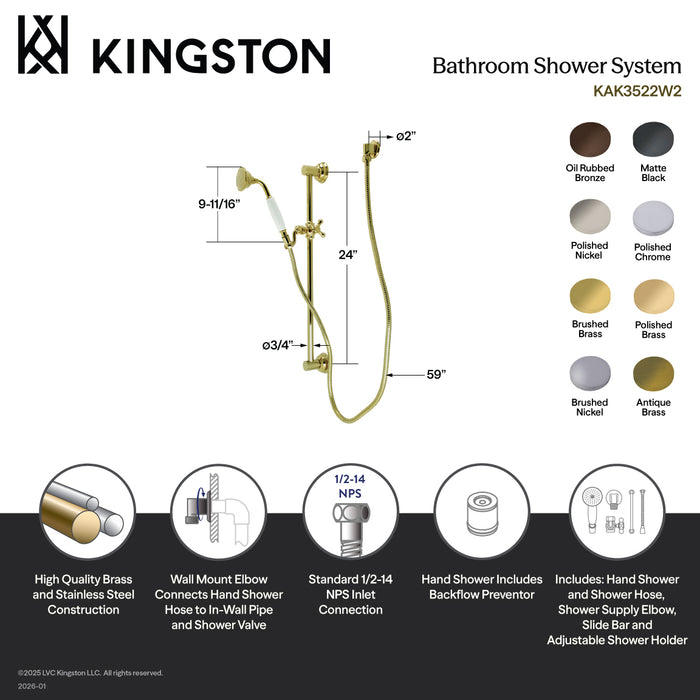 KINGSTON

Bathroom Shower System
KAK3522W2

ø2"
9-11/16"
24"
ø3/4"
59"

Oil Rubbed Bronze
Matte Black
Polished Nickel
Polished Chrome
Brushed Brass
Polished Brass
Brushed Nickel
Antique Brass

1/2-14 NPS

High Quality Brass and Stainless Steel Construction

Wall Mount Elbow Connects Hand Shower Hose to In-Wall Pipe and Shower Valve

Standard 1/2-14 NPS Inlet Connection

Hand Shower Includes Backflow Preventor

Includes: Hand Shower and Shower Hose, Shower Supply Elbow, Slide Bar and Adjustable Shower Holder

©2025 LVC Kingston LLC. All rights reserved.
2026-01