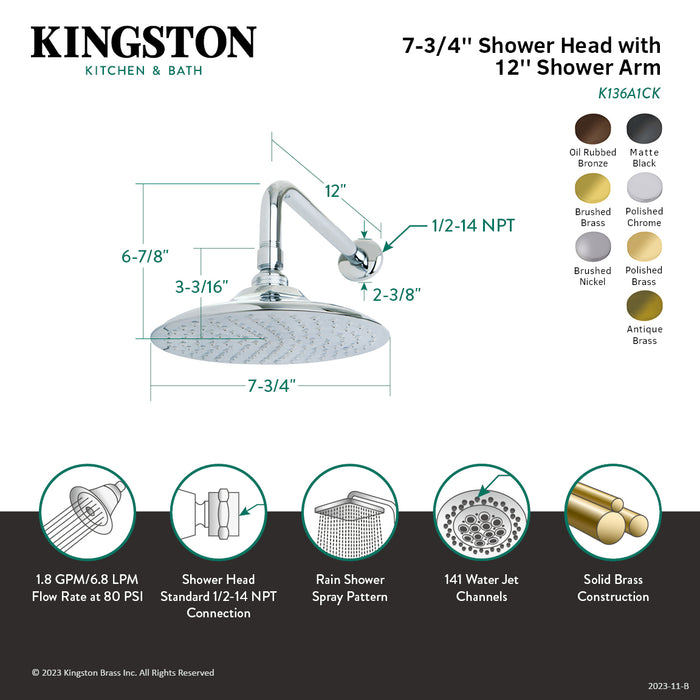 KINGSTON
KITCHEN & BATH

7-3/4'' Shower Head with 12'' Shower Arm
K136A1CK

Oil Rubbed Bronze
Matte Black
Brushed Brass
Polished Chrome
Brushed Nickel
Polished Brass
Antique Brass

12"
1/2-14 NPT
6-7/8"
3-3/16"
2-3/8"
7-3/4"

1.8 GPM/6.8 LPM Flow Rate at 80 PSI

Shower Head Standard 1/2-14 NPT Connection

Rain Shower Spray Pattern

141 Water Jet Channels

Solid Brass Construction

© 2023 Kingston Brass Inc. All Rights Reserved

2023-11-B