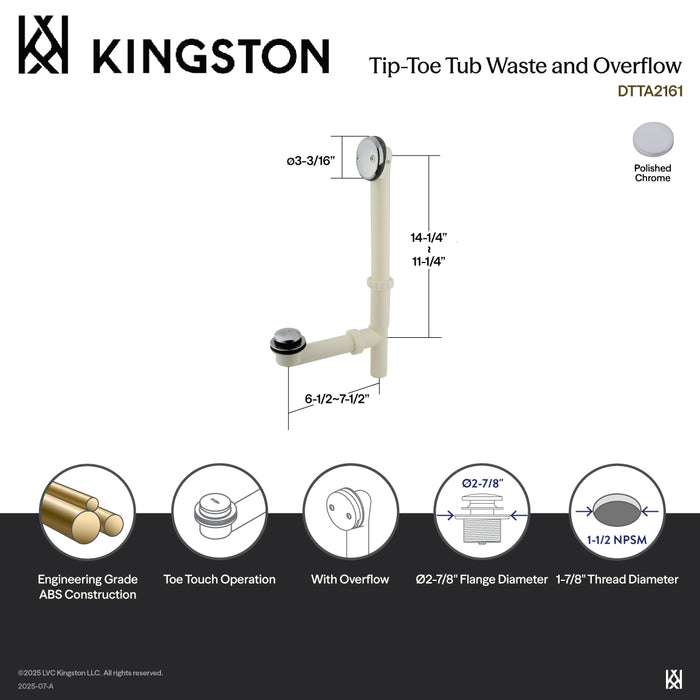 KINGSTON

Tip-Toe Tub Waste and Overflow
DTTA2161

Polished Chrome

ø3-3/16"

14-1/4"
~
11-1/4"

6-1/2~7-1/2"

Ø2-7/8"

1-1/2 NPSM

Engineering Grade ABS Construction

Toe Touch Operation

With Overflow

Ø2-7/8" Flange Diameter

1-7/8" Thread Diameter

©2025 LVC Kingston LLC. All rights reserved.
2025-07-A