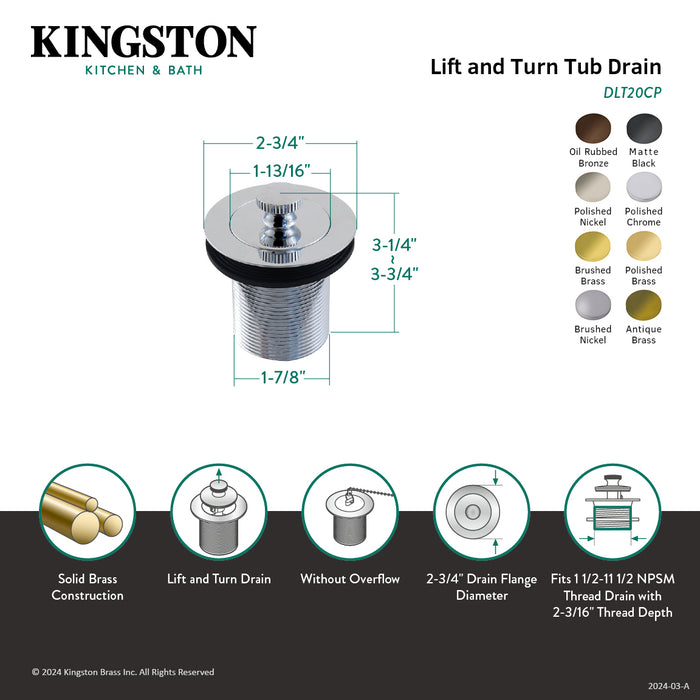 KINGSTON
KITCHEN & BATH

Lift and Turn Tub Drain
DLT20CP

Oil Rubbed Bronze
Matte Black
Polished Nickel
Polished Chrome
Brushed Brass
Polished Brass
Brushed Nickel
Antique Brass

2-3/4"
1-13/16"
3-1/4" ~ 3-3/4"
1-7/8"

Solid Brass Construction

Lift and Turn Drain

Without Overflow

2-3/4" Drain Flange Diameter

Fits 1 1/2-11 1/2 NPSM Thread Drain with 2-3/16" Thread Depth

© 2024 Kingston Brass Inc. All Rights Reserved

2024-03-A