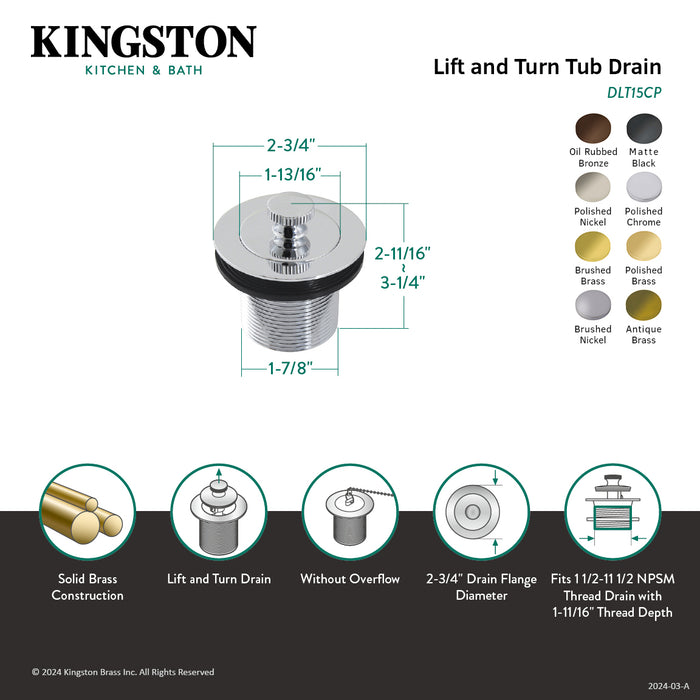 KINGSTON
KITCHEN & BATH

Lift and Turn Tub Drain
DLT15CP

Oil Rubbed Bronze
Matte Black
Polished Nickel
Polished Chrome
Brushed Brass
Polished Brass
Brushed Nickel
Antique Brass

2-3/4"
1-13/16"
2-11/16" ~ 3-1/4"
1-7/8"

Solid Brass Construction

Lift and Turn Drain

Without Overflow

2-3/4" Drain Flange Diameter

Fits 1 1/2-11 1/2 NPSM Thread Drain with 1-11/16" Thread Depth

© 2024 Kingston Brass Inc. All Rights Reserved

2024-03-A