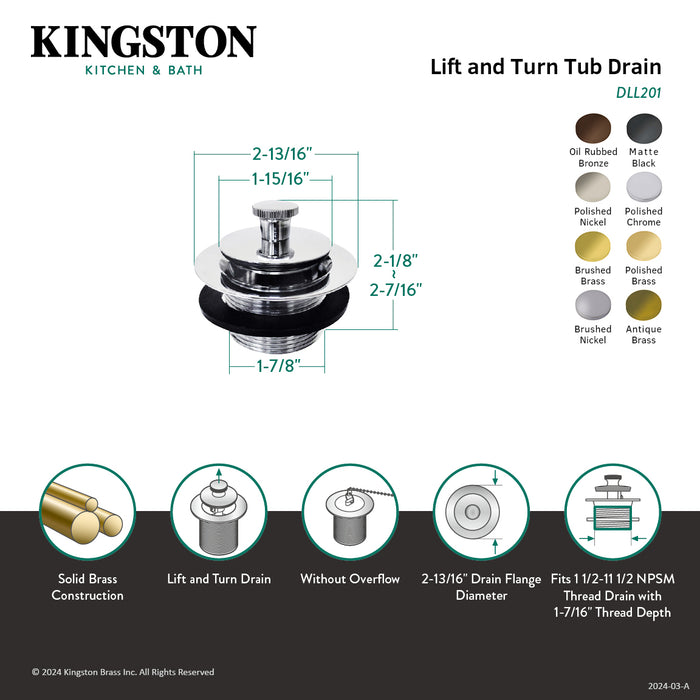 KINGSTON
KITCHEN & BATH

Lift and Turn Tub Drain
DLL201

Oil Rubbed Bronze
Matte Black
Polished Nickel
Polished Chrome
Brushed Brass
Polished Brass
Brushed Nickel
Antique Brass

2-13/16"
1-15/16"
2-1/8" ~ 2-7/16"
1-7/8"

Solid Brass Construction

Lift and Turn Drain

Without Overflow

2-13/16" Drain Flange Diameter

Fits 1 1/2-11 1/2 NPSM Thread Drain with 1-7/16" Thread Depth

© 2024 Kingston Brass Inc. All Rights Reserved

2024-03-A