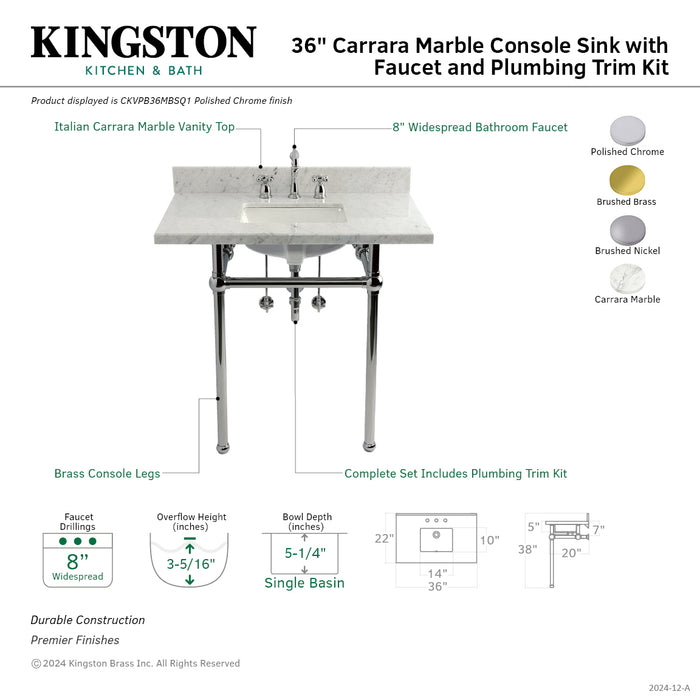 KINGSTON
KITCHEN & BATH

36" Carrara Marble Console Sink with Faucet and Plumbing Trim Kit

Product displayed is CKVPB36MBSQ1 Polished Chrome finish

Italian Carrara Marble Vanity Top

8" Widespread Bathroom Faucet

Polished Chrome

Brushed Brass

Brushed Nickel

Carrara Marble

Brass Console Legs

Complete Set Includes Plumbing Trim Kit

Faucet Drillings
8"
Widespread

Overflow Height (inches)
3-5/16"

Bowl Depth (inches)
5-1/4"
Single Basin

22"
10"
14"
36"

5"
7"
38"
20"

Durable Construction
Premier Finishes

© 2024 Kingston Brass Inc. All Rights Reserved

2024-12-A