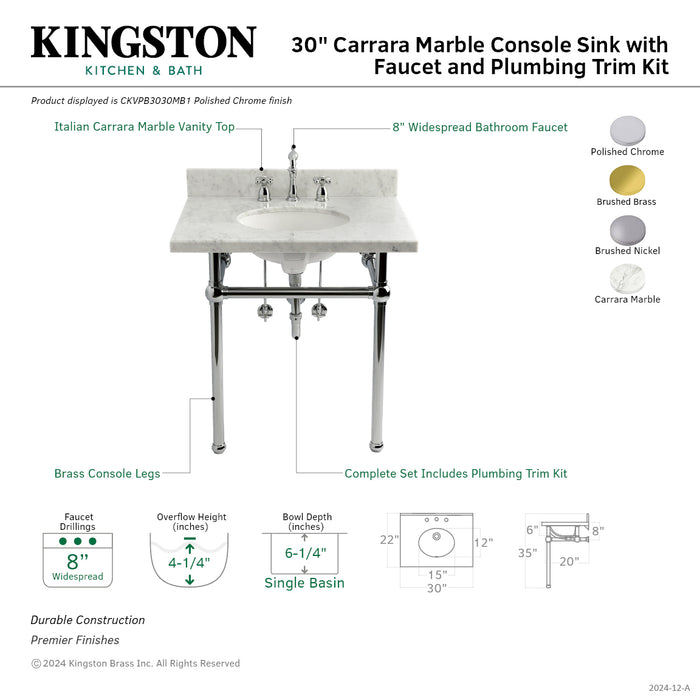 KINGSTON
KITCHEN & BATH

30" Carrara Marble Console Sink with Faucet and Plumbing Trim Kit

Product displayed is CKVPB3030MB1 Polished Chrome finish

Italian Carrara Marble Vanity Top

8" Widespread Bathroom Faucet

Polished Chrome

Brushed Brass

Brushed Nickel

Carrara Marble

Brass Console Legs

Complete Set Includes Plumbing Trim Kit

Faucet Drillings
8"
Widespread

Overflow Height (inches)
4-1/4"

Bowl Depth (inches)
6-1/4"
Single Basin

22"
12"
15"
30"

6"
8"
35"
20"

Durable Construction

Premier Finishes

© 2024 Kingston Brass Inc. All Rights Reserved

2024-12-A