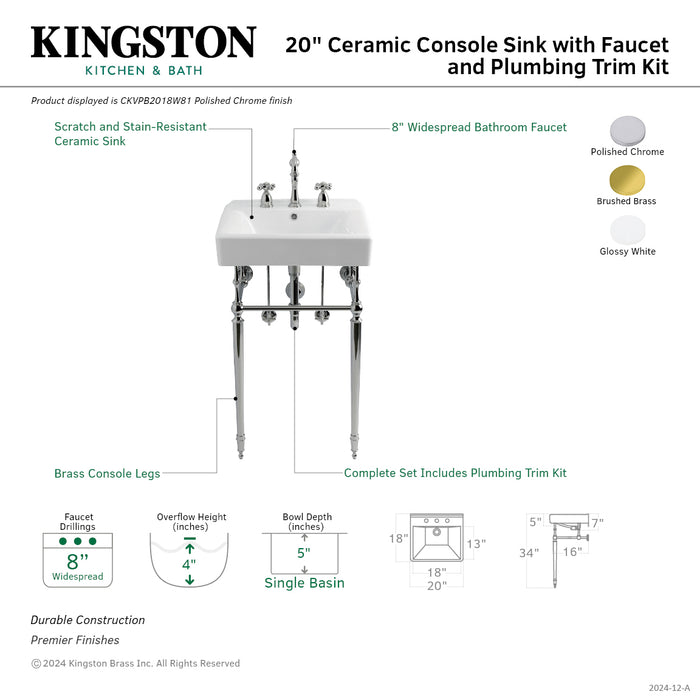 KINGSTON
KITCHEN & BATH

20" Ceramic Console Sink with Faucet and Plumbing Trim Kit

Product displayed is CKVPB2018W81 Polished Chrome finish

Scratch and Stain-Resistant Ceramic Sink

8" Widespread Bathroom Faucet

Polished Chrome

Brushed Brass

Glossy White

Brass Console Legs

Complete Set Includes Plumbing Trim Kit

Faucet Drillings
8"
Widespread

Overflow Height (inches)
4"

Bowl Depth (inches)
5"
Single Basin

18"
13"
18"
20"

5"
7"
34"
16"

Durable Construction

Premier Finishes

© 2024 Kingston Brass Inc. All Rights Reserved

2024-12-A