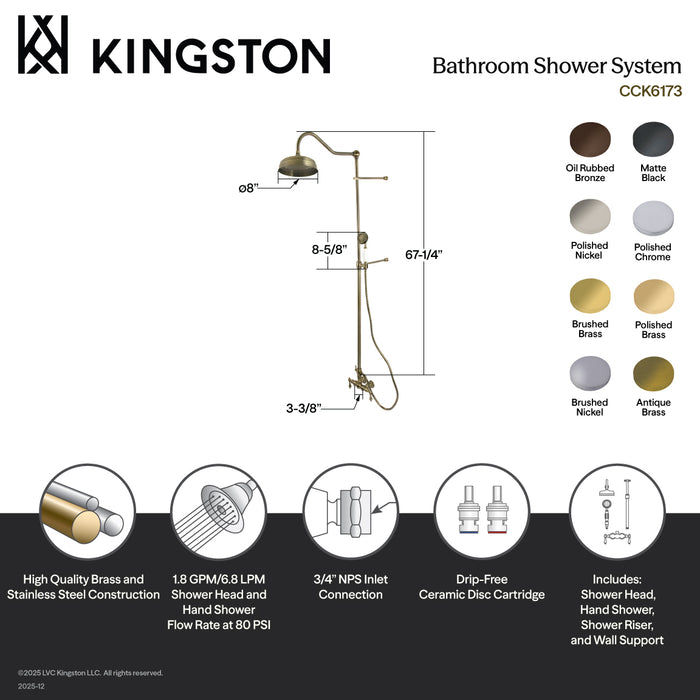 KINGSTON

Bathroom Shower System
CCK6173

ø8"

8-5/8"

67-1/4"

3-3/8"

Oil Rubbed Bronze

Matte Black

Polished Nickel

Polished Chrome

Brushed Brass

Polished Brass

Brushed Nickel

Antique Brass

High Quality Brass and Stainless Steel Construction

1.8 GPM/6.8 LPM Shower Head and Hand Shower Flow Rate at 80 PSI

3/4" NPS Inlet Connection

Drip-Free Ceramic Disc Cartridge

Includes: Shower Head, Hand Shower, Shower Riser, and Wall Support

©2025 LVC Kingston LLC. All rights reserved.
2025-12