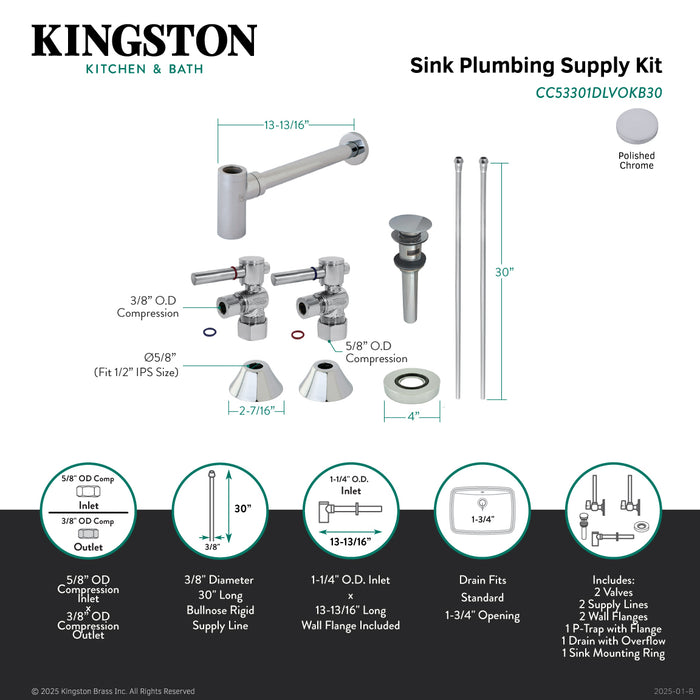 KINGSTON
KITCHEN & BATH

Sink Plumbing Supply Kit
CC53301DLVOKB30

Polished Chrome

13-13/16"

30"

3/8" O.D Compression

5/8" O.D Compression

Ø5/8" (Fit 1/2" IPS Size)

2-7/16"

4"

5/8" OD Comp
Inlet
3/8" OD Comp
Outlet

30"
3/8"

1-1/4" O.D.
Inlet
13-13/16"

1-3/4"

5/8" OD Compression Inlet x 3/8" OD Compression Outlet

3/8" Diameter 30" Long Bullnose Rigid Supply Line

1-1/4" O.D. Inlet x 13-13/16" Long Wall Flange Included

Drain Fits Standard 1-3/4" Opening

Includes:
2 Valves
2 Supply Lines
2 Wall Flanges
1 P-Trap with Flange
1 Drain with Overflow
1 Sink Mounting Ring

© 2025 Kingston Brass Inc. All Rights Reserved

2025-01-B