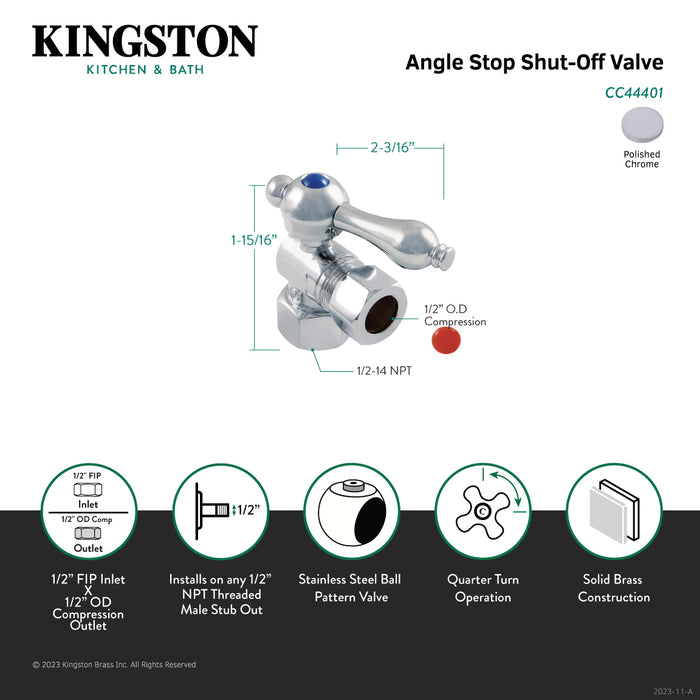 KINGSTON
KITCHEN & BATH

Angle Stop Shut-Off Valve
CC44401

Polished Chrome

2-3/16"
1-15/16"
1/2" O.D Compression
1/2-14 NPT

1/2" FIP
Inlet
1/2" OD Comp
Outlet

1/2"

C

1/2" FIP Inlet X 1/2" OD Compression Outlet

Installs on any 1/2" NPT Threaded Male Stub Out

Stainless Steel Ball Pattern Valve

Quarter Turn Operation

Solid Brass Construction

© 2023 Kingston Brass Inc. All Rights Reserved

2023-11-A