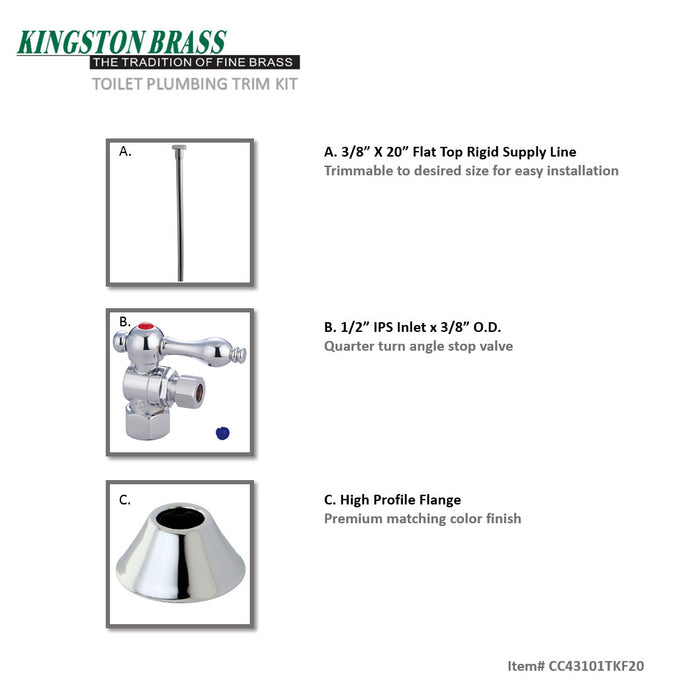 KINGSTON BRASS
THE TRADITION OF FINE BRASS
TOILET PLUMBING TRIM KIT

A.

A. 3/8” X 20” Flat Top Rigid Supply Line
Trimmable to desired size for easy installation

B.

B. 1/2” IPS Inlet x 3/8” O.D.
Quarter turn angle stop valve

C.

C. High Profile Flange
Premium matching color finish

Item# CC43101TKF20