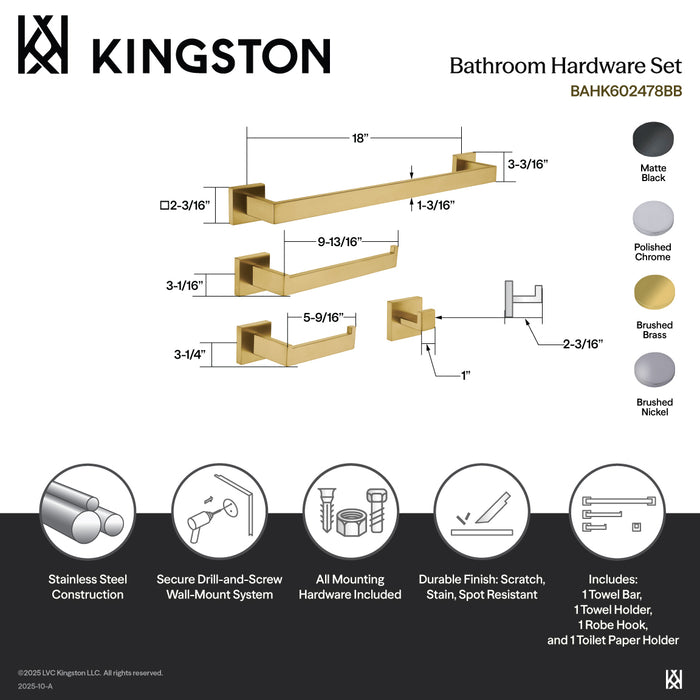 KINGSTON

Bathroom Hardware Set
BAHK602478BB

18"
3-3/16"
□2-3/16"
1-3/16"
9-13/16"
3-1/16"
5-9/16"
3-1/4"
2-3/16"
1"

Matte Black
Polished Chrome
Brushed Brass
Brushed Nickel

Stainless Steel Construction

Secure Drill-and-Screw Wall-Mount System

All Mounting Hardware Included

Durable Finish: Scratch, Stain, Spot Resistant

Includes: 1 Towel Bar, 1 Towel Holder, 1 Robe Hook, and 1 Toilet Paper Holder

©2025 LVC Kingston LLC. All rights reserved.
2025-10-A